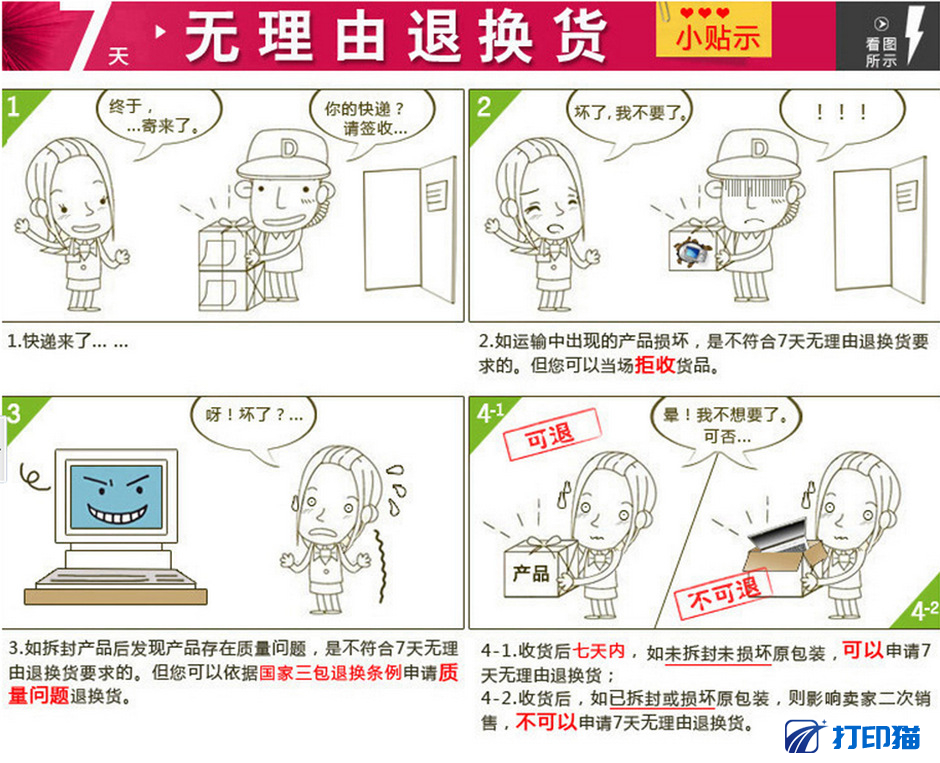 7天 无理由退换货

小贴示

看图所示

1

终于，…寄来了。

你的快递？请签收…

D

1.快递来了… …

2

坏了，我不要了。

！！！

D

2.如运输中出现的产品损坏，是不符合7天无理由退换货要求的。但您可以当场拒收货品。

3

呀！坏了？…

3.如拆封产品后发现产品存在质量问题，是不符合7天无理由退换货要求的。但您可以依据国家三包退换条例申请质量问题退换货。

4-1

晕！我不想要了。可否…

可退

产品

不可退

4-2

4-1.收货后七天内，如未拆封未损坏原包装，可以申请7天无理由退换货；

4-2.收货后，如已拆封或损坏原包装，则影响卖家二次销售，不可以申请7天无理由退换货。

打印猫